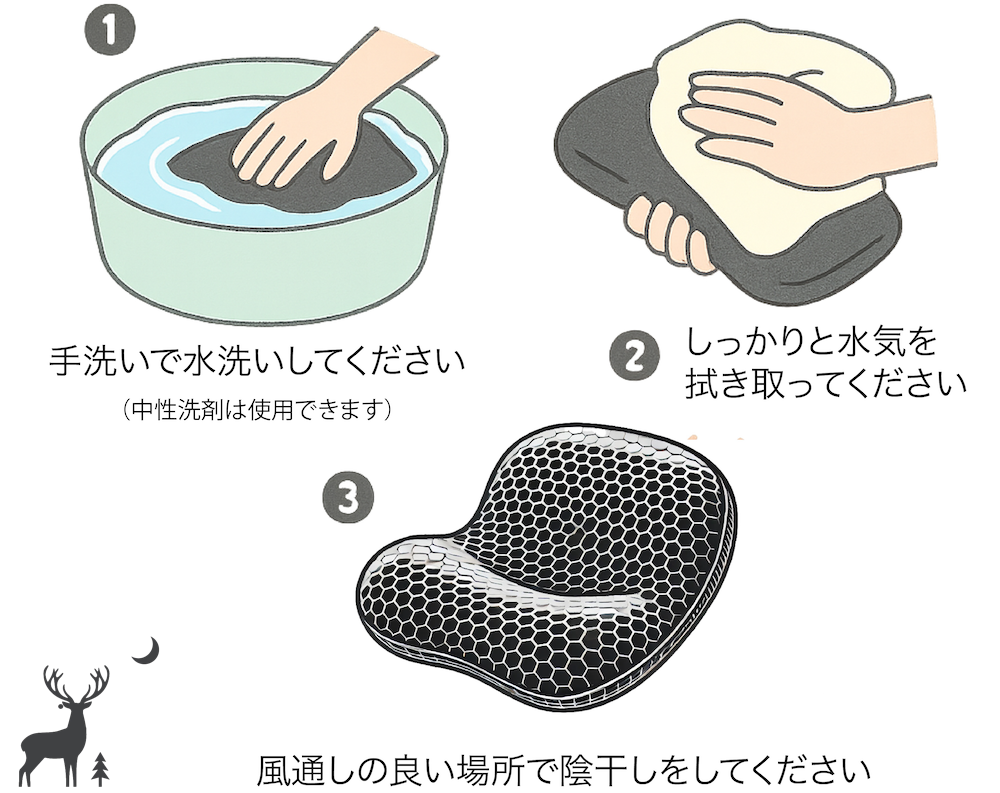 1

手洗いで水洗いしてください
（中性洗剤は使用できます）

2 しっかりと水気を拭き取ってください

3

風通しの良い場所で陰干しをしてください